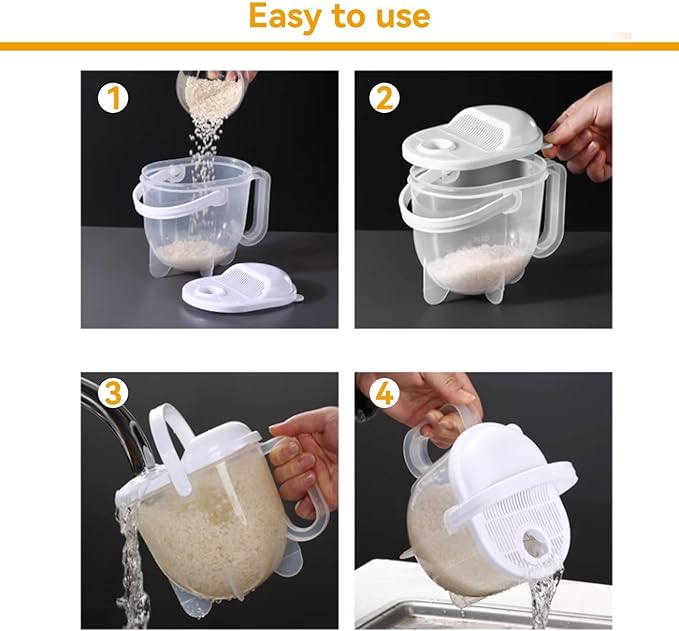 Easy to use

1

2

3

4